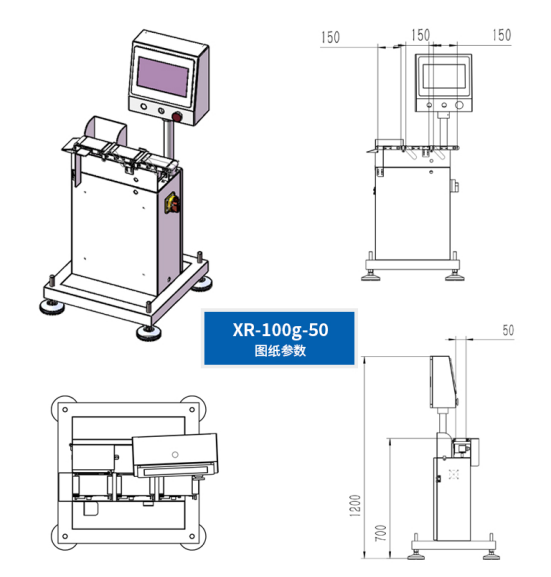 150
150
150

XR-100g-50
图纸参数

50

1200
700